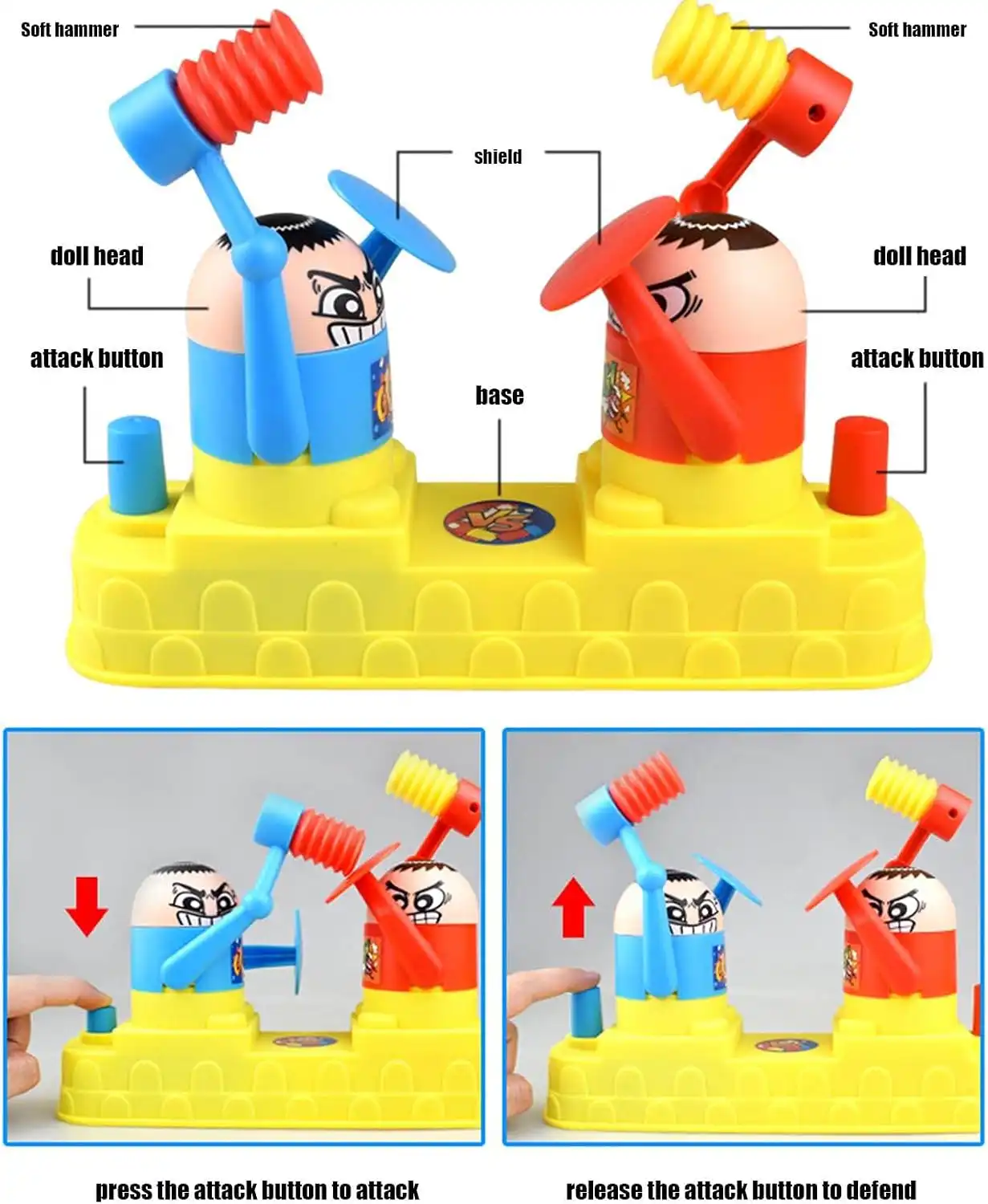 Soft hammer

Soft hammer

shield

doll head

doll head

attack button

attack button

base

VS

press the attack button to attack

release the attack button to defend