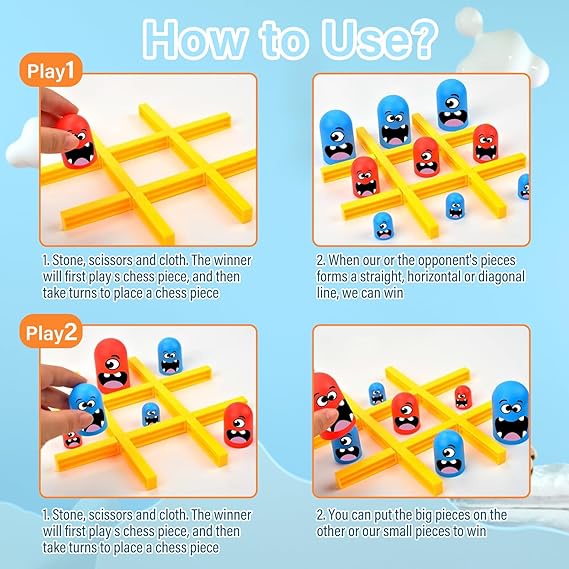 How to Use?

Play1

1. Stone, scissors and cloth. The winner will first play s chess piece, and then take turns to place a chess piece

2. When our or the opponent's pieces forms a straight, horizontal or diagonal line, we can win

Play2

1. Stone, scissors and cloth. The winner will first play s chess piece, and then take turns to place a chess piece

2. You can put the big pieces on the other or our small pieces to win