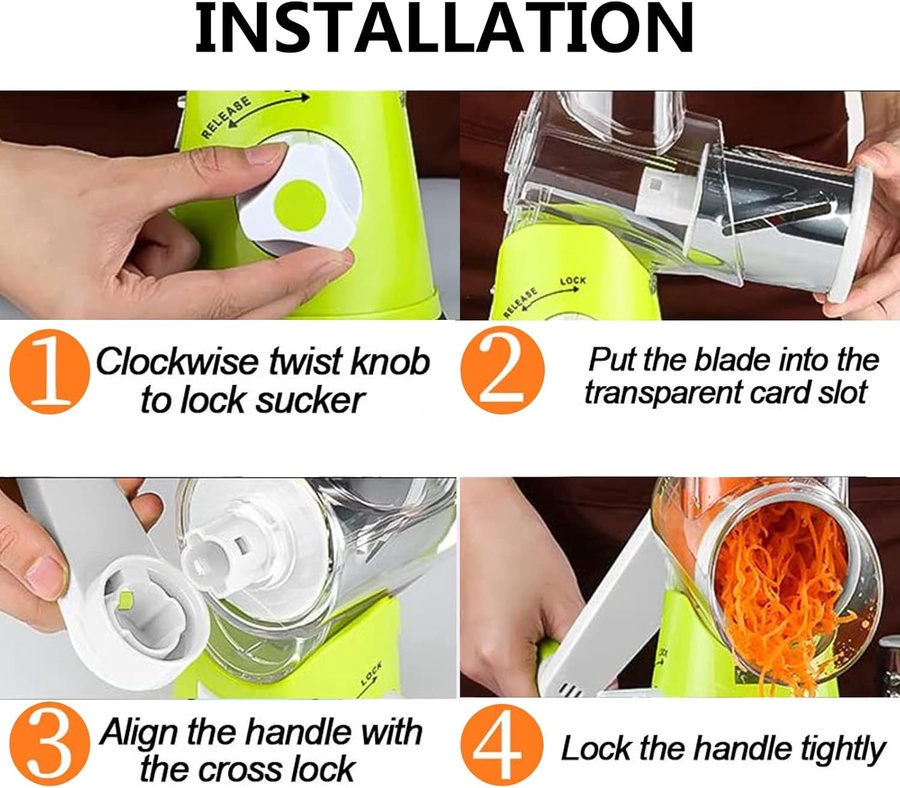 INSTALLATION

RELEASE

RELEASE LOCK

1 Clockwise twist knob to lock sucker

2 Put the blade into the transparent card slot

LOCK

3 Align the handle with the cross lock

4 Lock the handle tightly