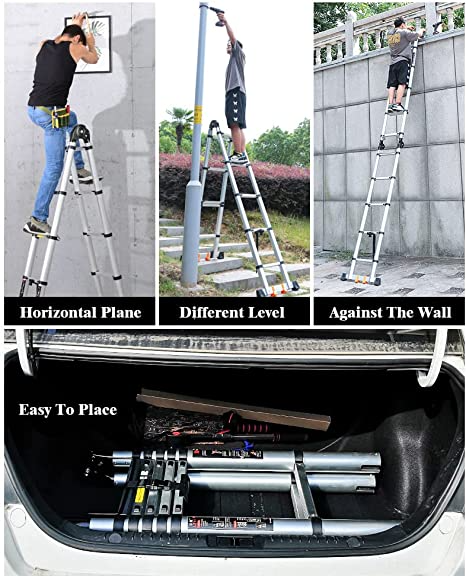 Horizontal Plane

Different Level

Against The Wall

Easy To Place