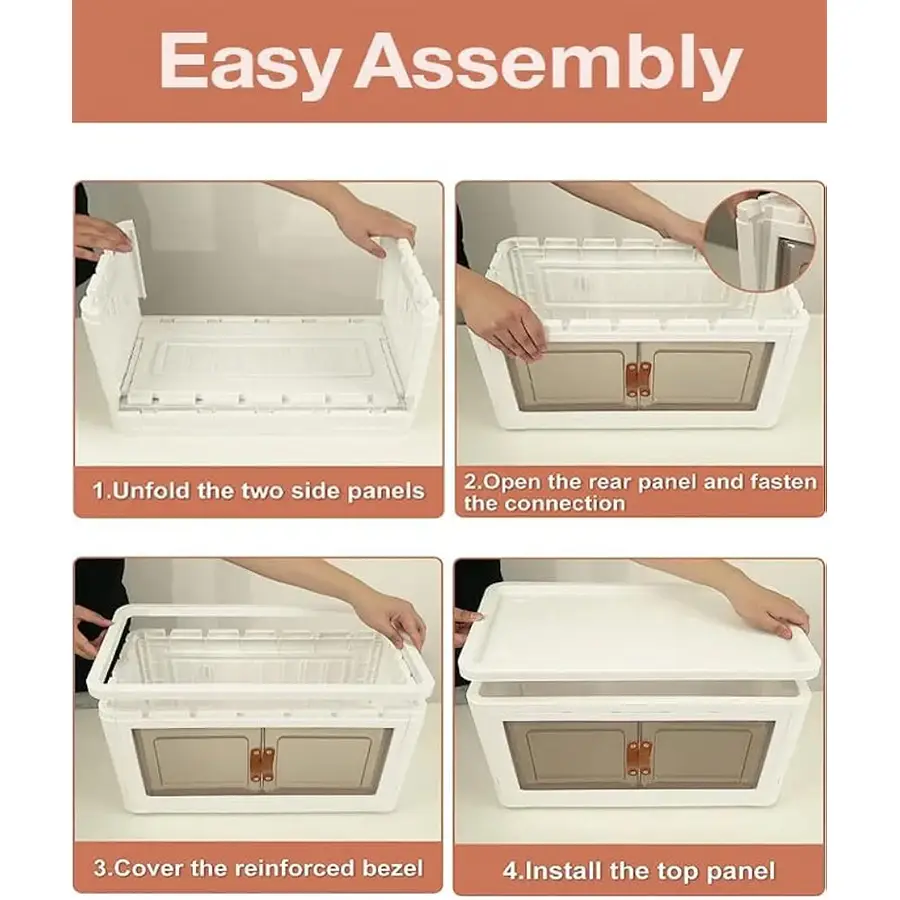 Easy Assembly

1.Unfold the two side panels

2.Open the rear panel and fasten the connection

3.Cover the reinforced bezel

4.Install the top panel