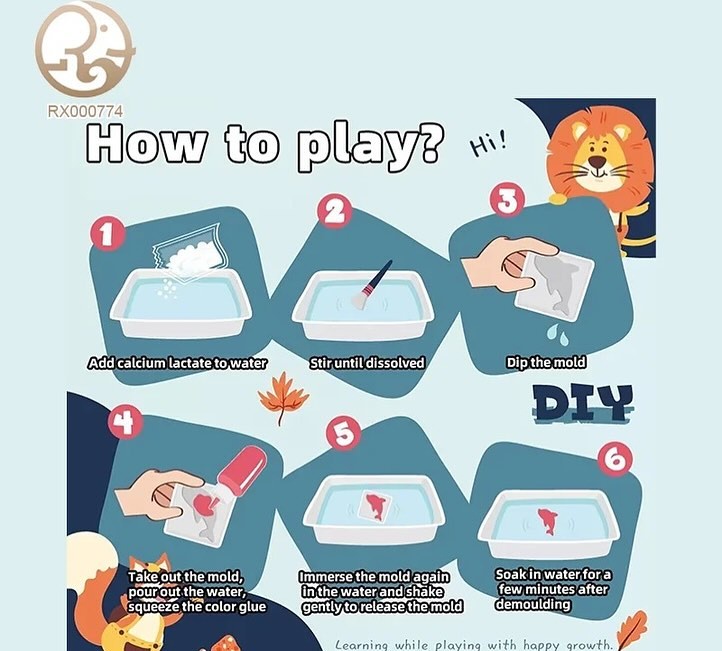 RX000774

How to play? Hi!

1
Add calcium lactate to water

2
Stir until dissolved

3
Dip the mold

DIY

4
Take out the mold, pour out the water, squeeze the color glue

5
Immerse the mold again in the water and shake gently to release the mold

6
Soak in water for a few minutes after demoulding

Learning while playing with happy growth.