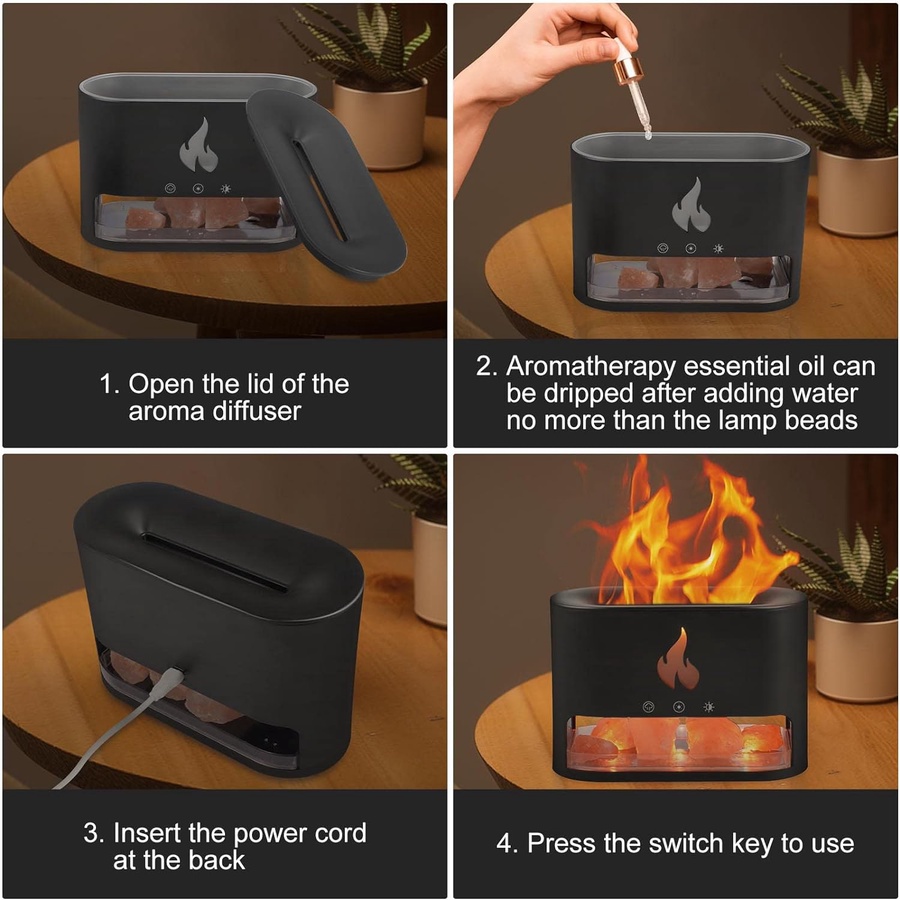 1. Open the lid of the aroma diffuser

2. Aromatherapy essential oil can be dripped after adding water no more than the lamp beads

3. Insert the power cord at the back

4. Press the switch key to use