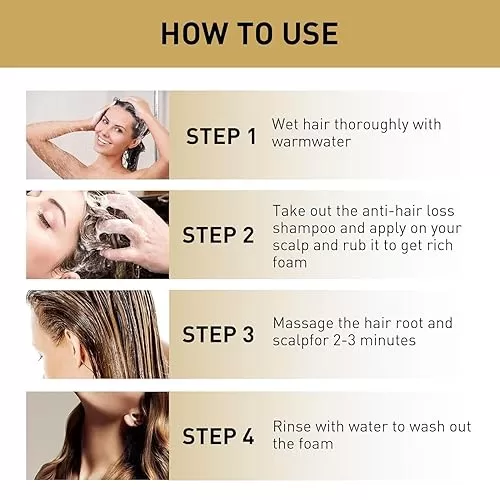 HOW TO USE

STEP 1
Wet hair thoroughly with warmwater

STEP 2
Take out the anti-hair loss shampoo and apply on your scalp and rub it to get rich foam

STEP 3
Massage the hair root and scalpfor 2-3 minutes

STEP 4
Rinse with water to wash out the foam