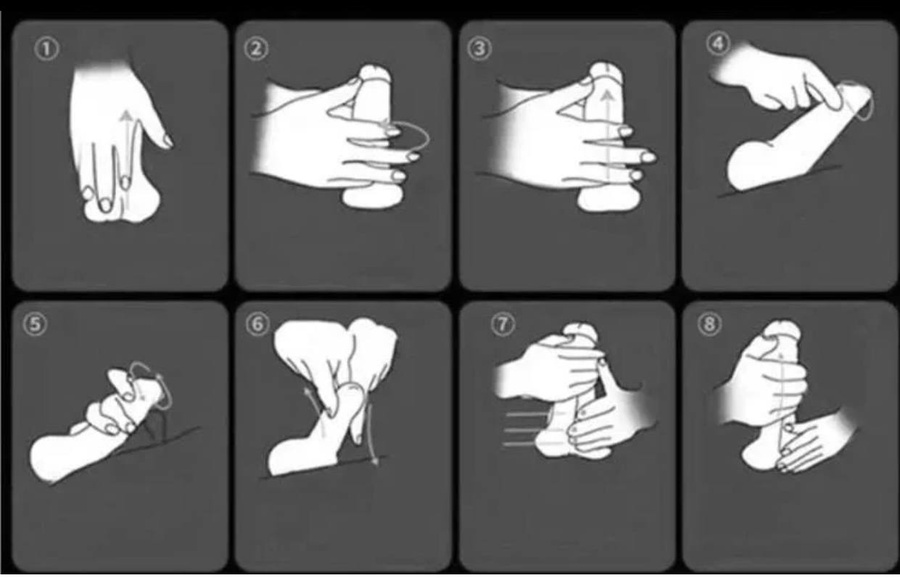 ①

②

③

④

⑤

⑥

⑦

⑧