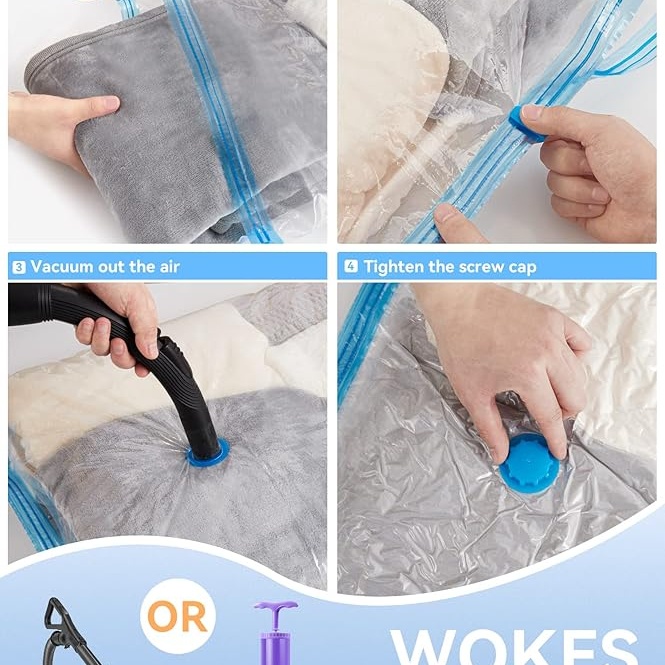 3 Vacuum out the air

4 Tighten the screw cap

OR

WOKES