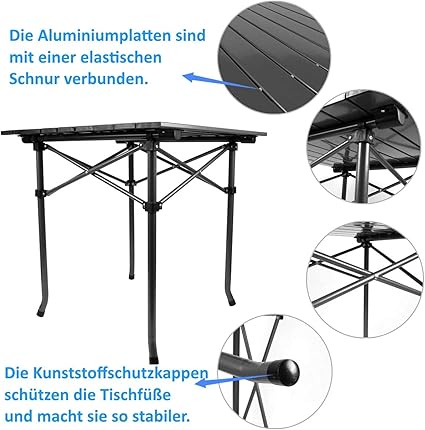 Die Aluminiumplatten sind mit einer elastischen Schnur verbunden.

Die Kunststoffschutzkappen schützen die Tischfüße und macht sie so stabiler.