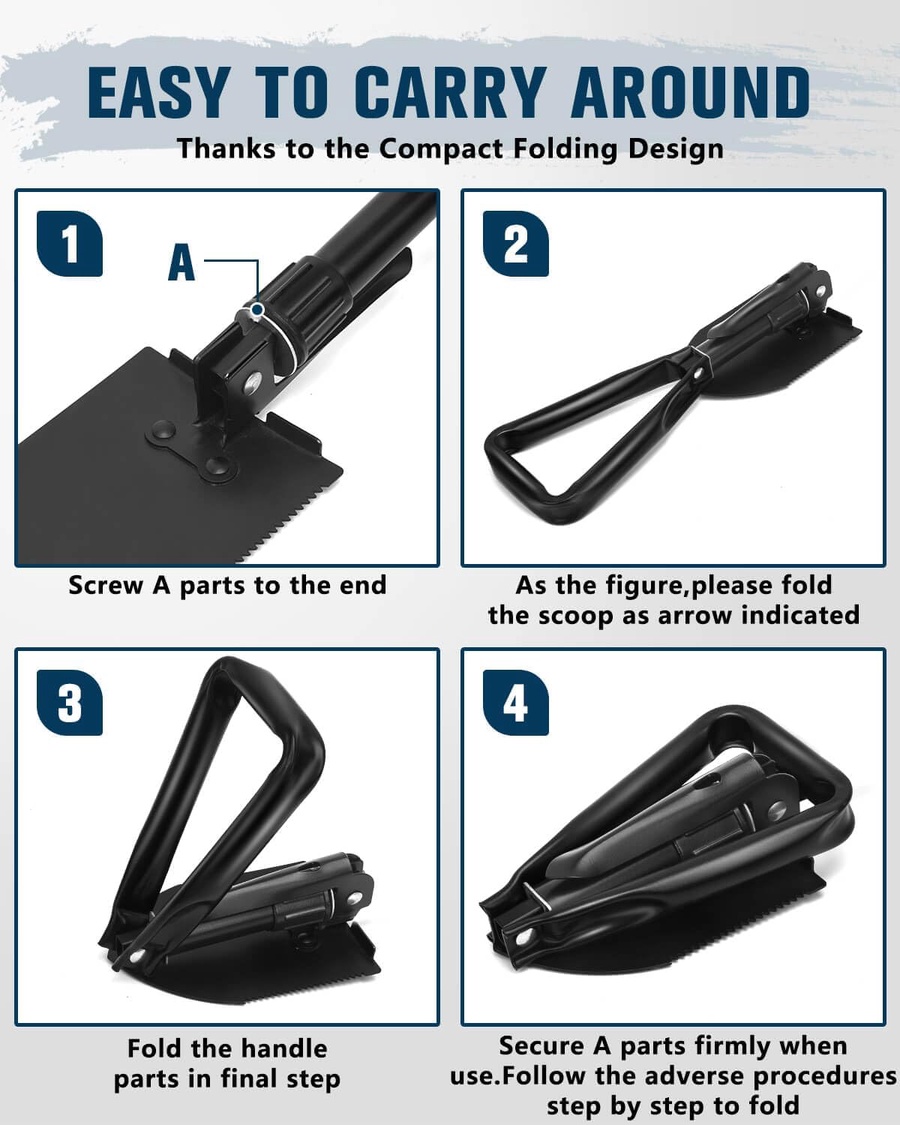 EASY TO CARRY AROUND

Thanks to the Compact Folding Design

1

A

Screw A parts to the end

2

As the figure,please fold the scoop as arrow indicated

3

Fold the handle parts in final step

4

Secure A parts firmly when use.Follow the adverse procedures step by step to fold