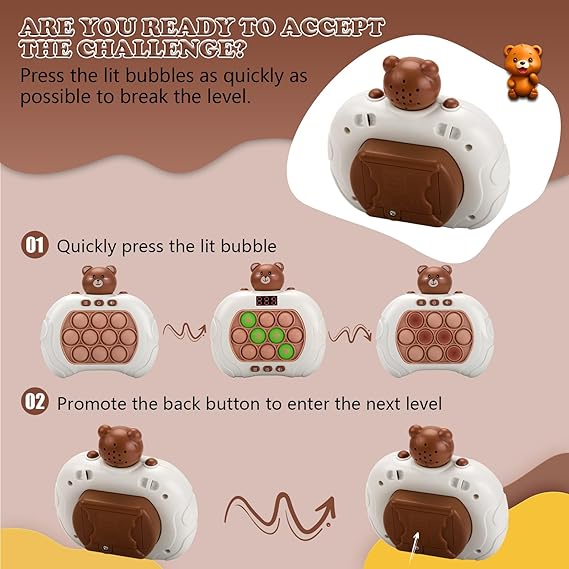 ARE YOU READY TO ACCEPT THE CHALLENGE?

Press the lit bubbles as quickly as possible to break the level.

01 Quickly press the lit bubble

02 Promote the back button to enter the next level