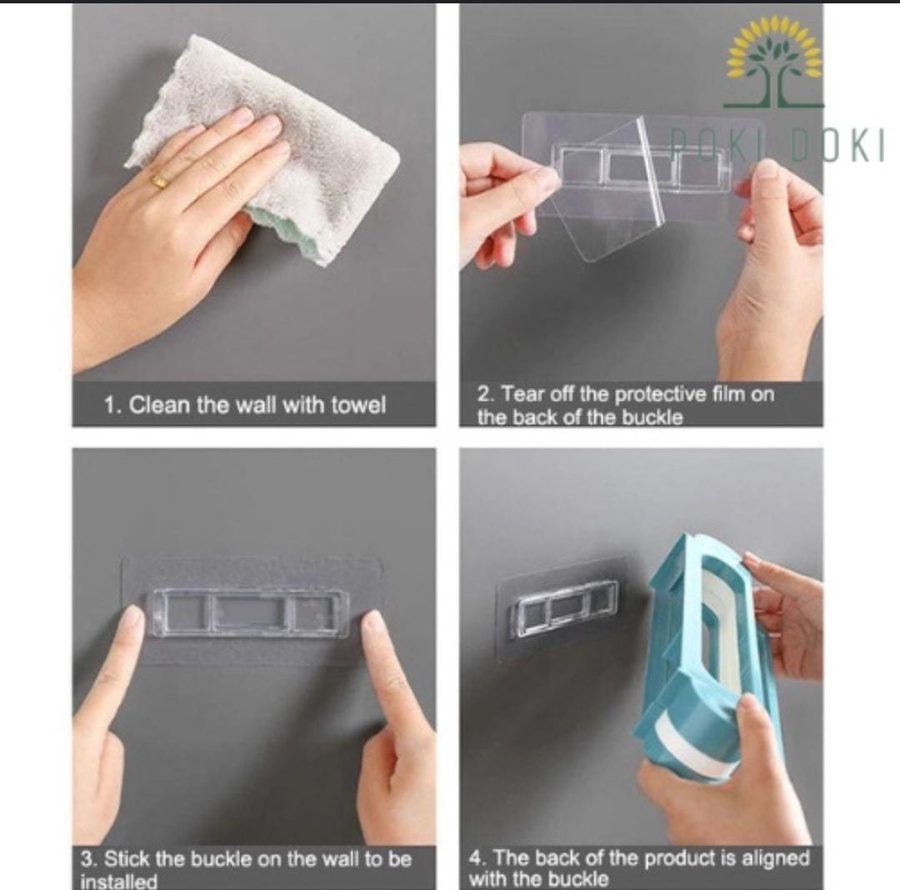 DOKI DOKI

1. Clean the wall with towel

2. Tear off the protective film on the back of the buckle

3. Stick the buckle on the wall to be installed

4. The back of the product is aligned with the buckle