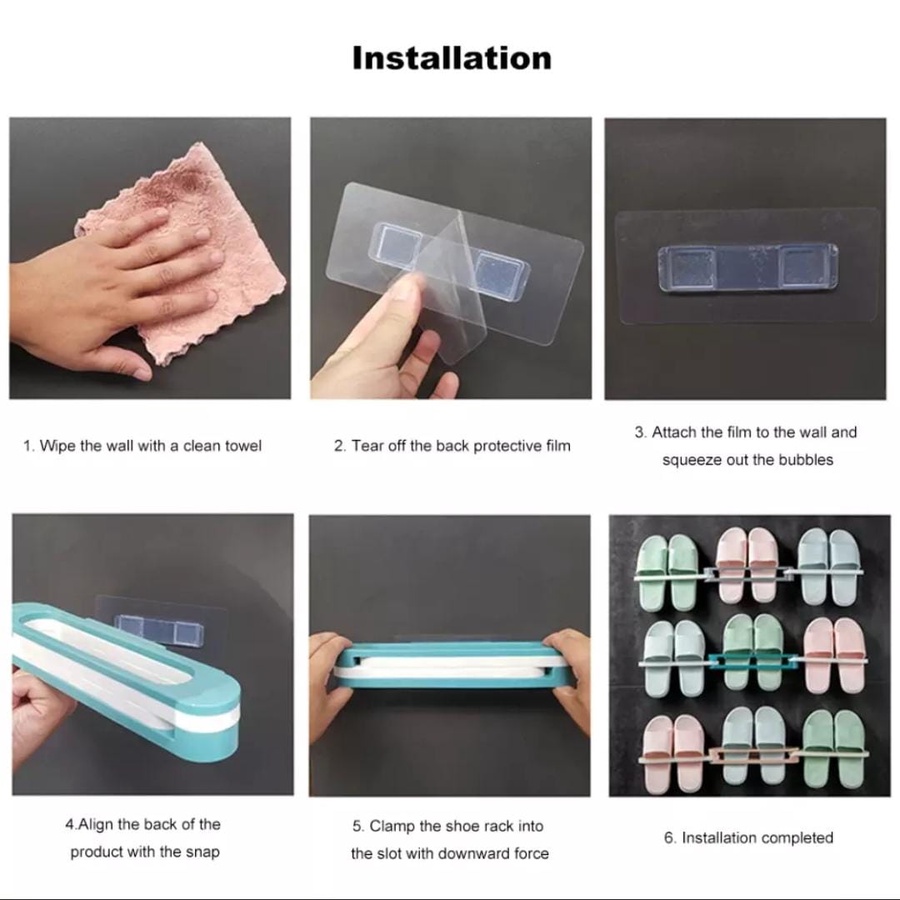 Installation

1. Wipe the wall with a clean towel

2. Tear off the back protective film

3. Attach the film to the wall and squeeze out the bubbles

4.Align the back of the product with the snap

5. Clamp the shoe rack into the slot with downward force

6. Installation completed