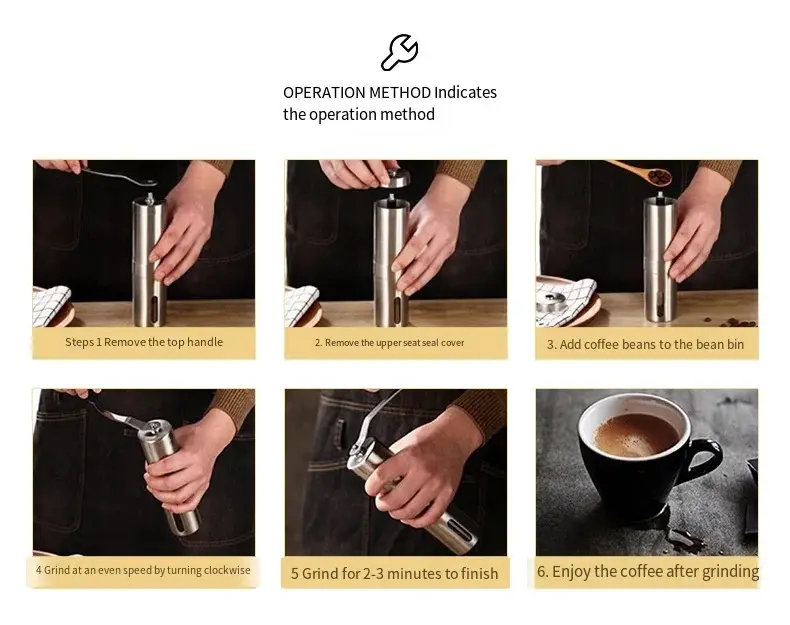 OPERATION METHOD Indicates the operation method

Steps 1 Remove the top handle

2. Remove the upper seat seal cover

3. Add coffee beans to the bean bin

4 Grind at an even speed by turning clockwise

5 Grind for 2-3 minutes to finish

6. Enjoy the coffee after grinding