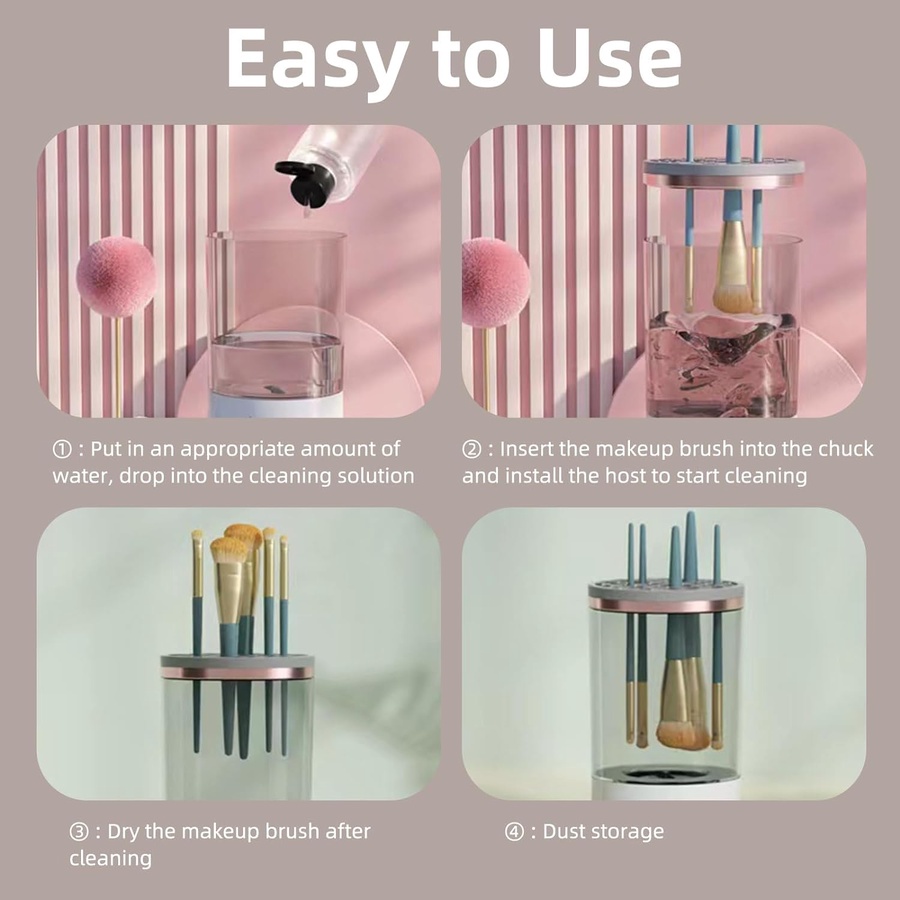 Easy to Use

① : Put in an appropriate amount of water, drop into the cleaning solution

② : Insert the makeup brush into the chuck and install the host to start cleaning

③ : Dry the makeup brush after cleaning

④ : Dust storage