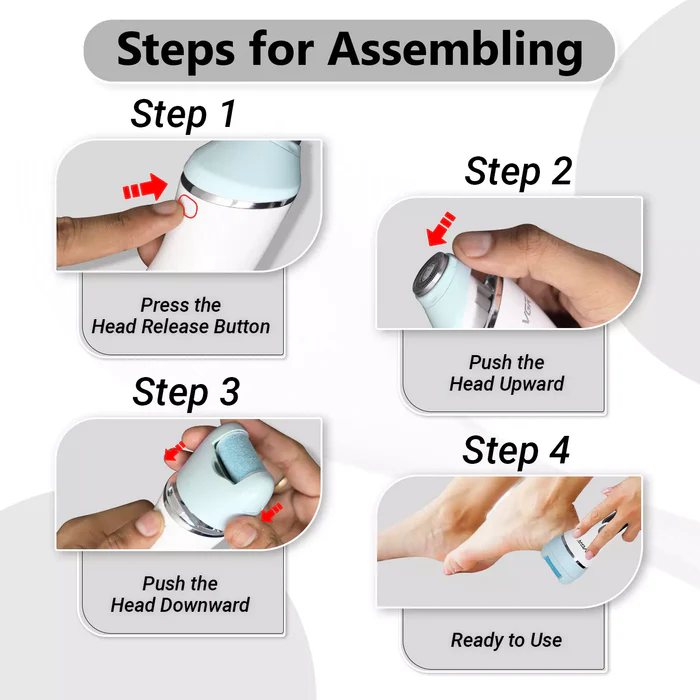 Steps for Assembling

Step 1

Press the Head Release Button

Step 2

VGR

Push the Head Upward

Step 3

Push the Head Downward

Step 4

Ready to Use