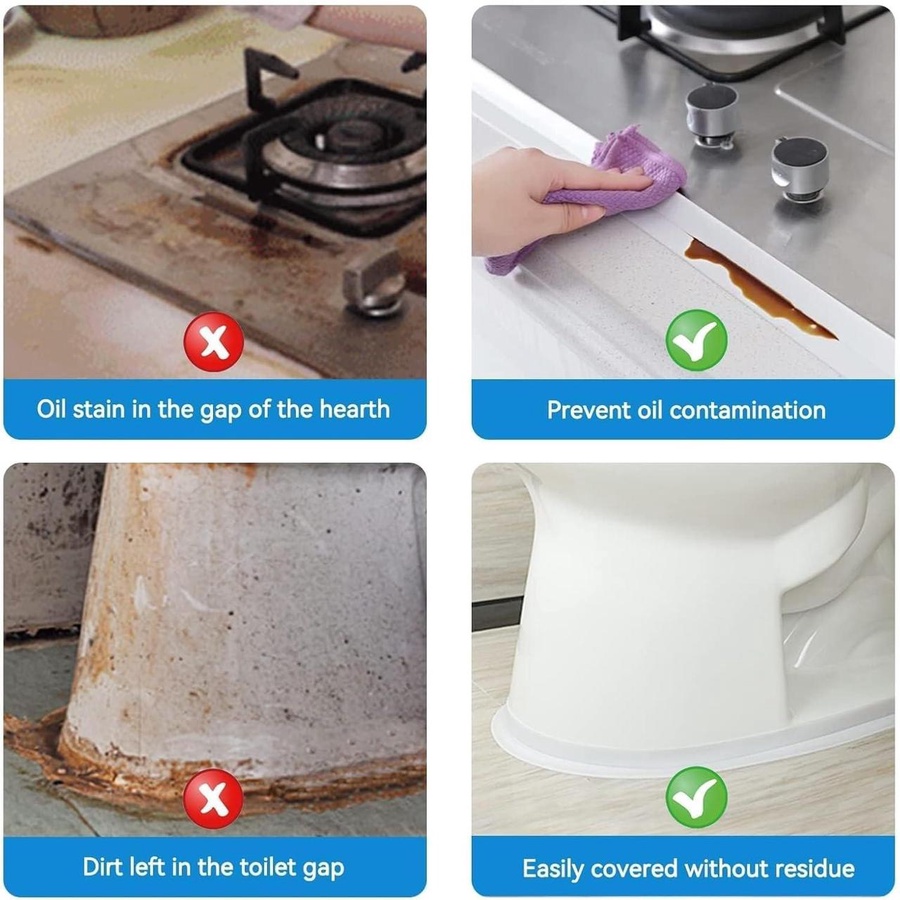 Oil stain in the gap of the hearth

Prevent oil contamination

Dirt left in the toilet gap

Easily covered without residue