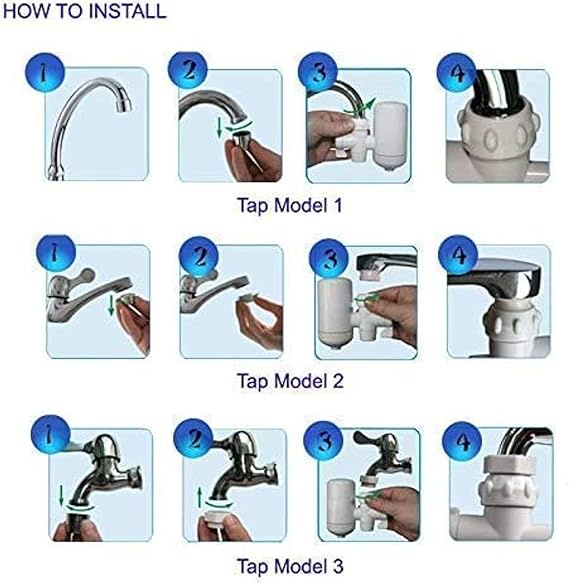 HOW TO INSTALL

1 2 3 4

Tap Model 1

1 2 3 4

Tap Model 2

1 2 3 4

Tap Model 3