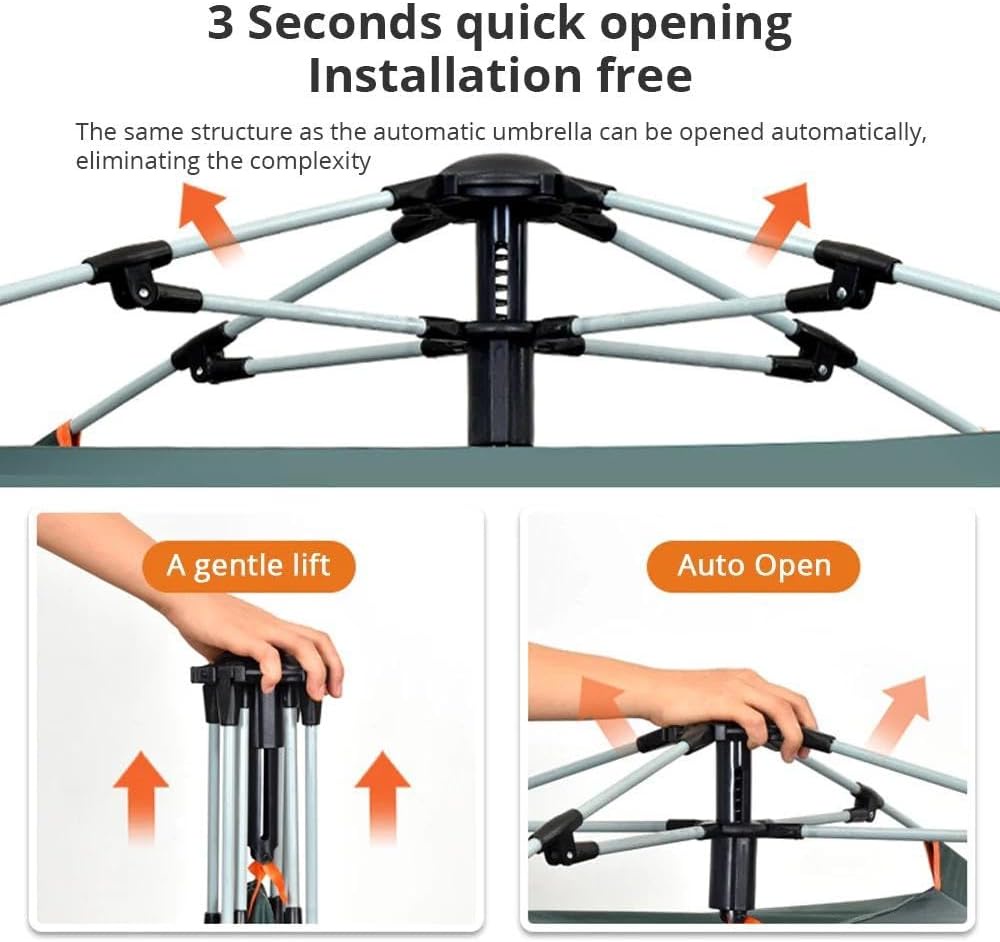 3 Seconds quick opening
Installation free

The same structure as the automatic umbrella can be opened automatically, eliminating the complexity

A gentle lift

Auto Open