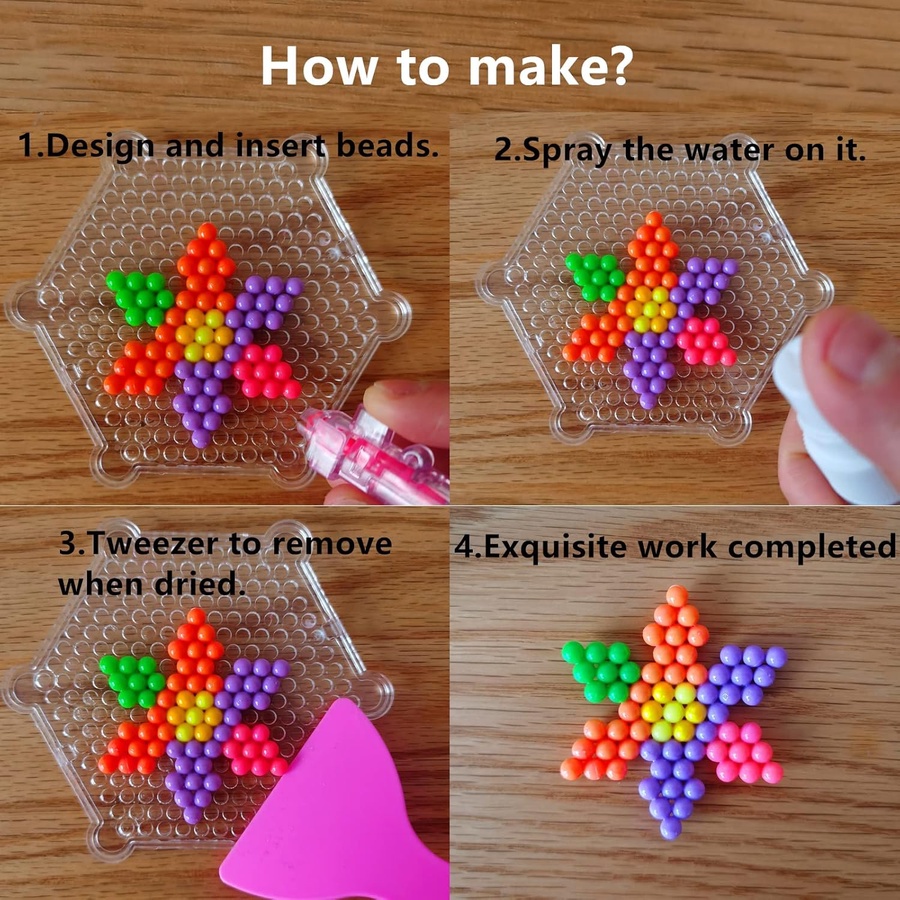 How to make?

1.Design and insert beads.

2.Spray the water on it.

3.Tweezer to remove when dried.

4.Exquisite work completed