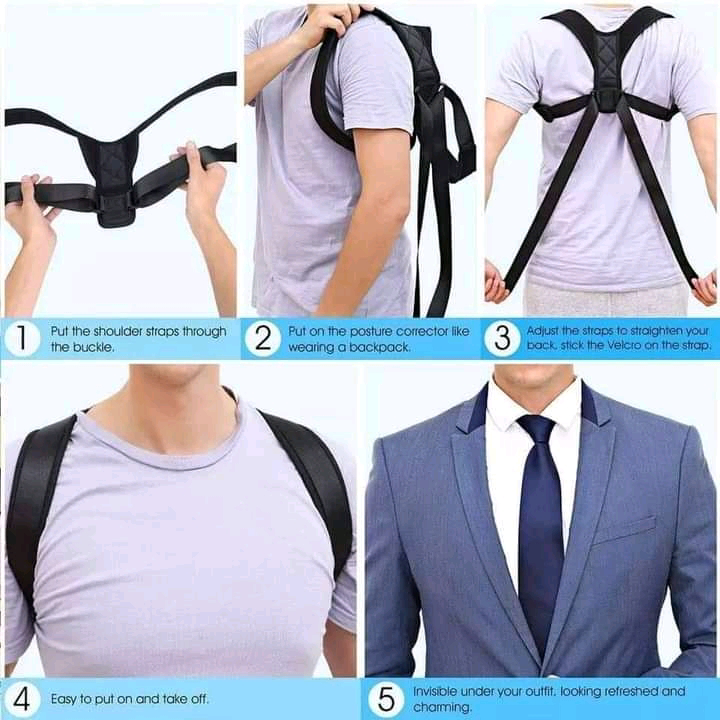 1 Put the shoulder straps through the buckle.

2 Put on the posture corrector like wearing a backpack.

3 Adjust the straps to straighten your back, stick the Velcro on the strap.

4 Easy to put on and take off.

5 Invisible under your outfit, looking refreshed and charming.