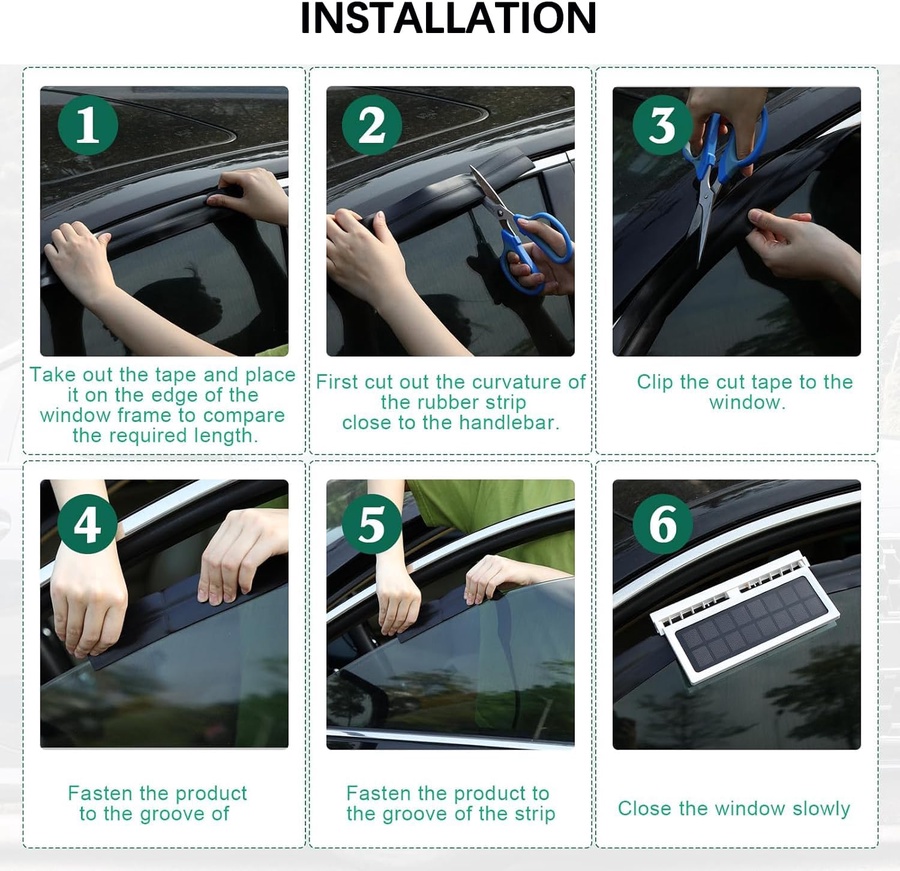 INSTALLATION

1

Take out the tape and place it on the edge of the window frame to compare the required length.

2

First cut out the curvature of the rubber strip close to the handlebar.

3

Clip the cut tape to the window.

4

Fasten the product to the groove of

5

Fasten the product to the groove of the strip

6

Close the window slowly