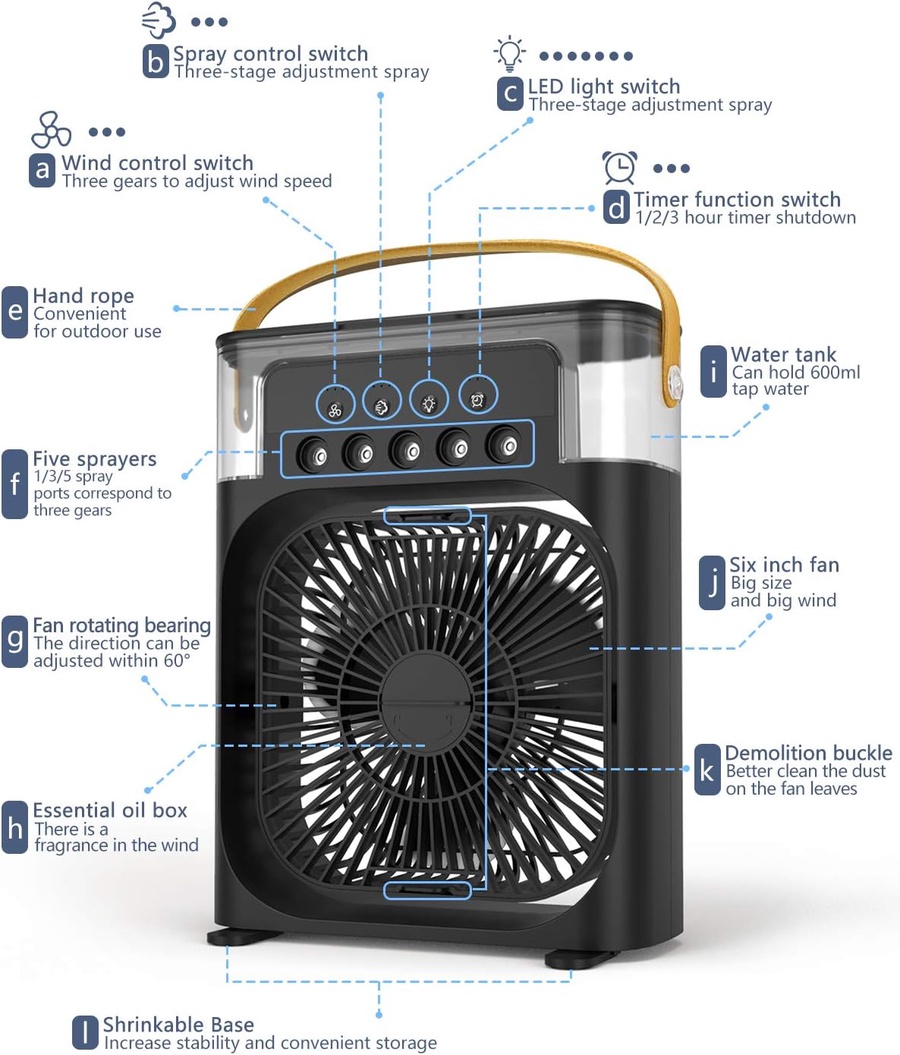 b Spray control switch
Three-stage adjustment spray

c LED light switch
Three-stage adjustment spray

a Wind control switch
Three gears to adjust wind speed

d Timer function switch
1/2/3 hour timer shutdown

e Hand rope
Convenient for outdoor use

i Water tank
Can hold 600ml tap water

f Five sprayers
1/3/5 spray ports correspond to three gears

j Six inch fan
Big size and big wind

g Fan rotating bearing
The direction can be adjusted within 60°

k Demolition buckle
Better clean the dust on the fan leaves

h Essential oil box
There is a fragrance in the wind

l Shrinkable Base
Increase stability and convenient storage