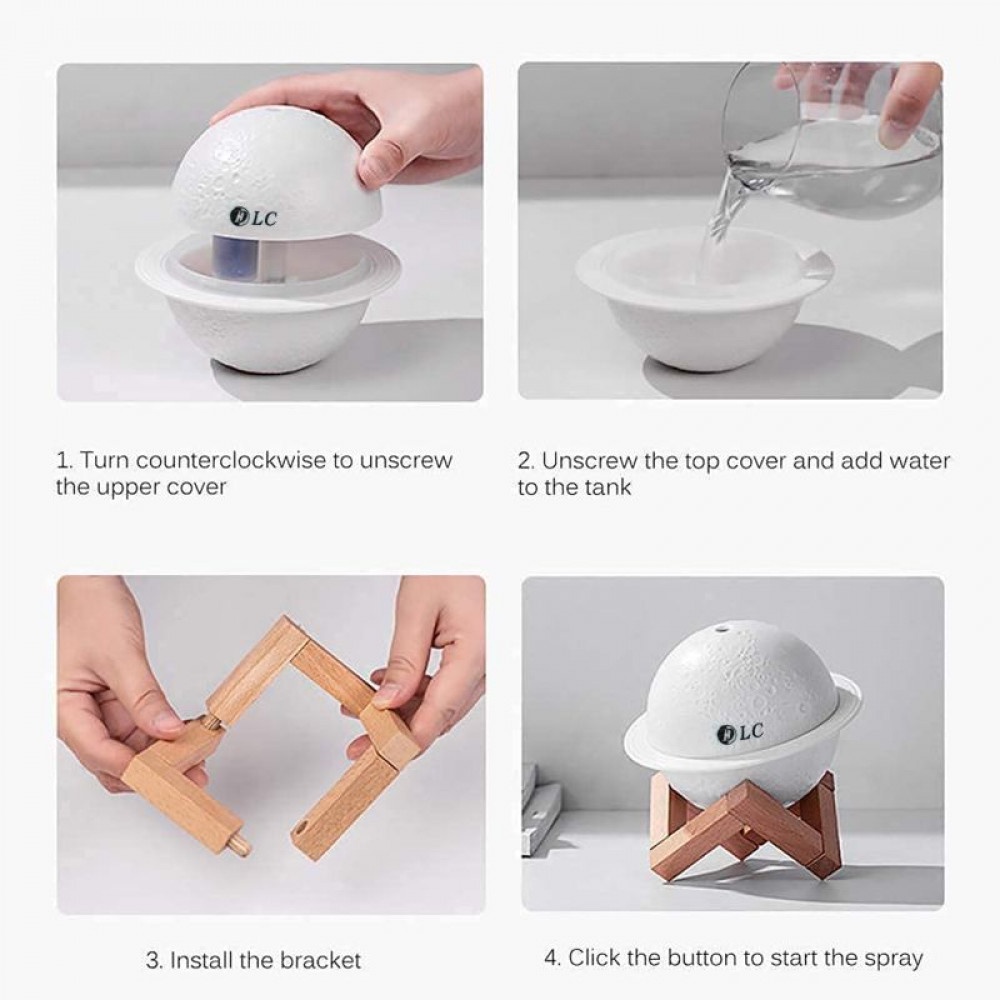 DLC

1. Turn counterclockwise to unscrew the upper cover

2. Unscrew the top cover and add water to the tank

DLC

3. Install the bracket

4. Click the button to start the spray