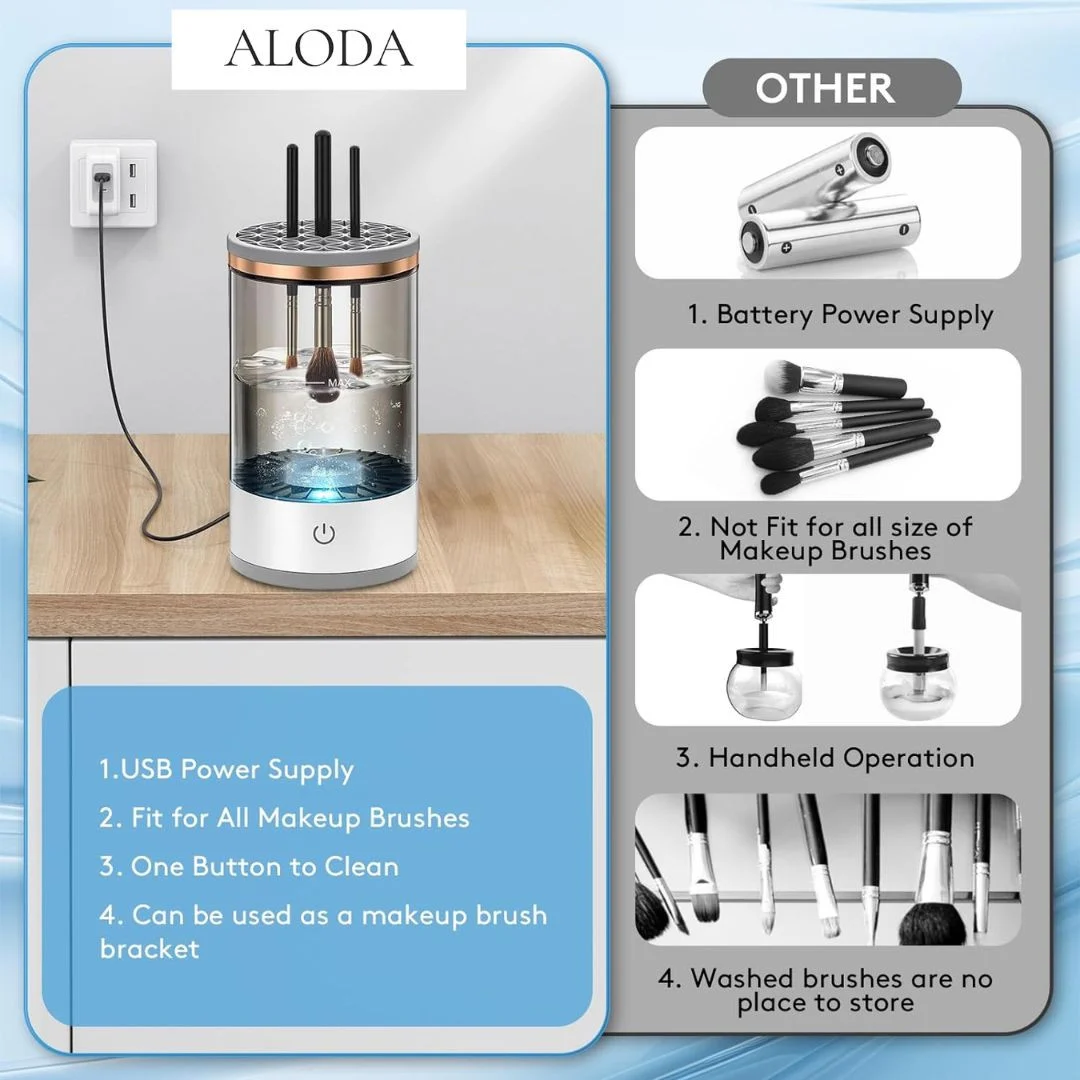 ALODA

MAX

1.USB Power Supply

2. Fit for All Makeup Brushes

3. One Button to Clean

4. Can be used as a makeup brush bracket

OTHER

1. Battery Power Supply

2. Not Fit for all size of Makeup Brushes

3. Handheld Operation

4. Washed brushes are no place to store