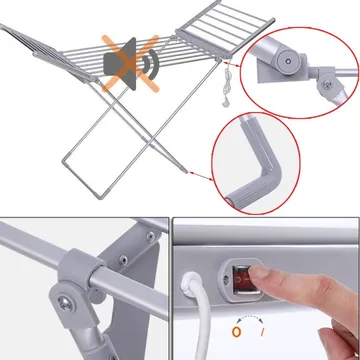 O I