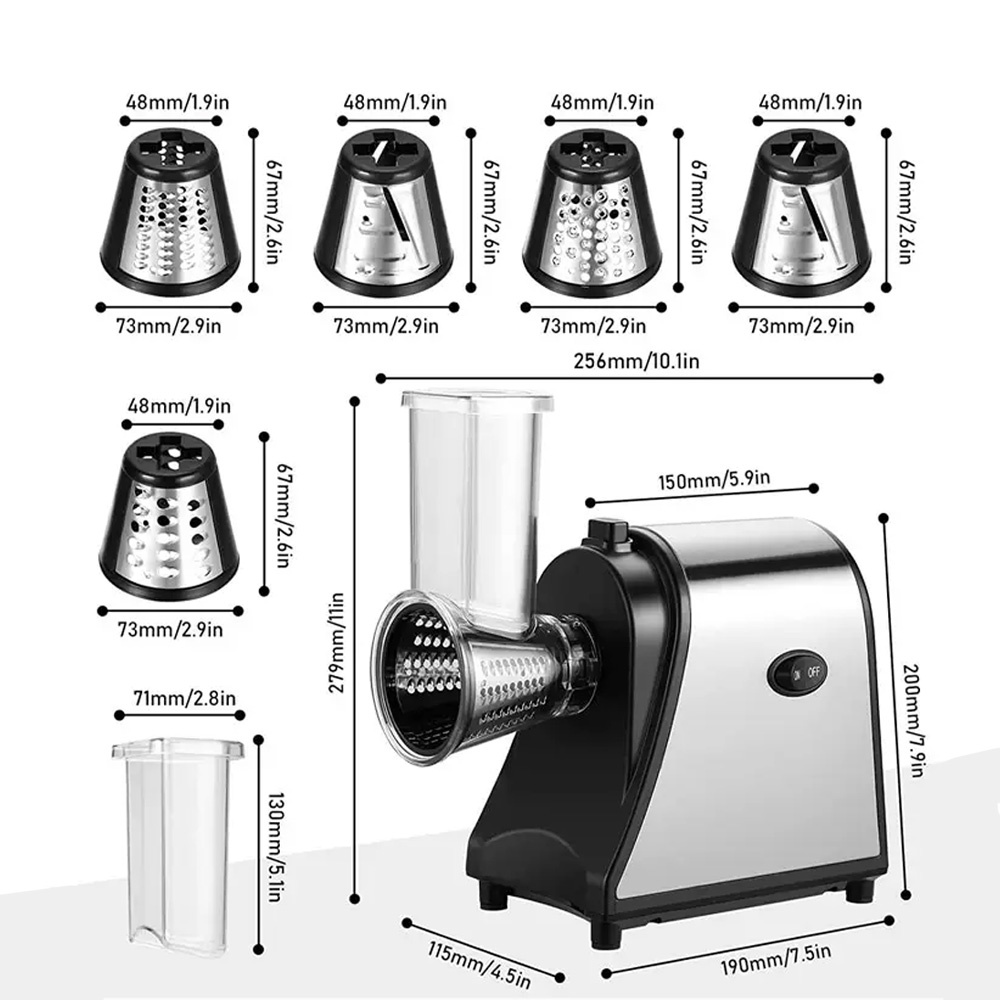 48mm/1.9in
67mm/2.6in
73mm/2.9in

48mm/1.9in
67mm/2.6in
73mm/2.9in

48mm/1.9in
67mm/2.6in
73mm/2.9in

48mm/1.9in
67mm/2.6in
73mm/2.9in

256mm/10.1in

48mm/1.9in
67mm/2.6in
73mm/2.9in

150mm/5.9in

279mm/11in

ON OFF

200mm/7.9in

71mm/2.8in
130mm/5.1in

115mm/4.5in
190mm/7.5in