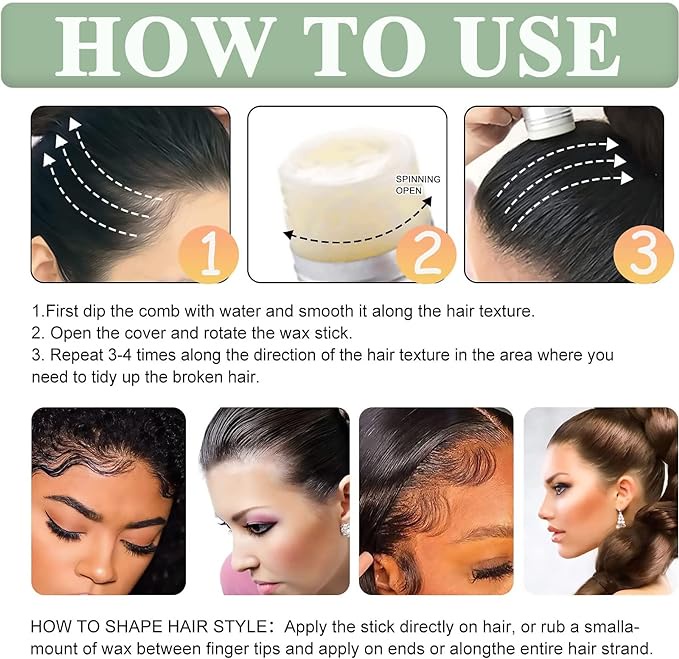 HOW TO USE

1

SPINNING OPEN

2

3

1.First dip the comb with water and smooth it along the hair texture.
2. Open the cover and rotate the wax stick.
3. Repeat 3-4 times along the direction of the hair texture in the area where you need to tidy up the broken hair.

HOW TO SHAPE HAIR STYLE: Apply the stick directly on hair, or rub a smallamount of wax between finger tips and apply on ends or alongthe entire hair strand.