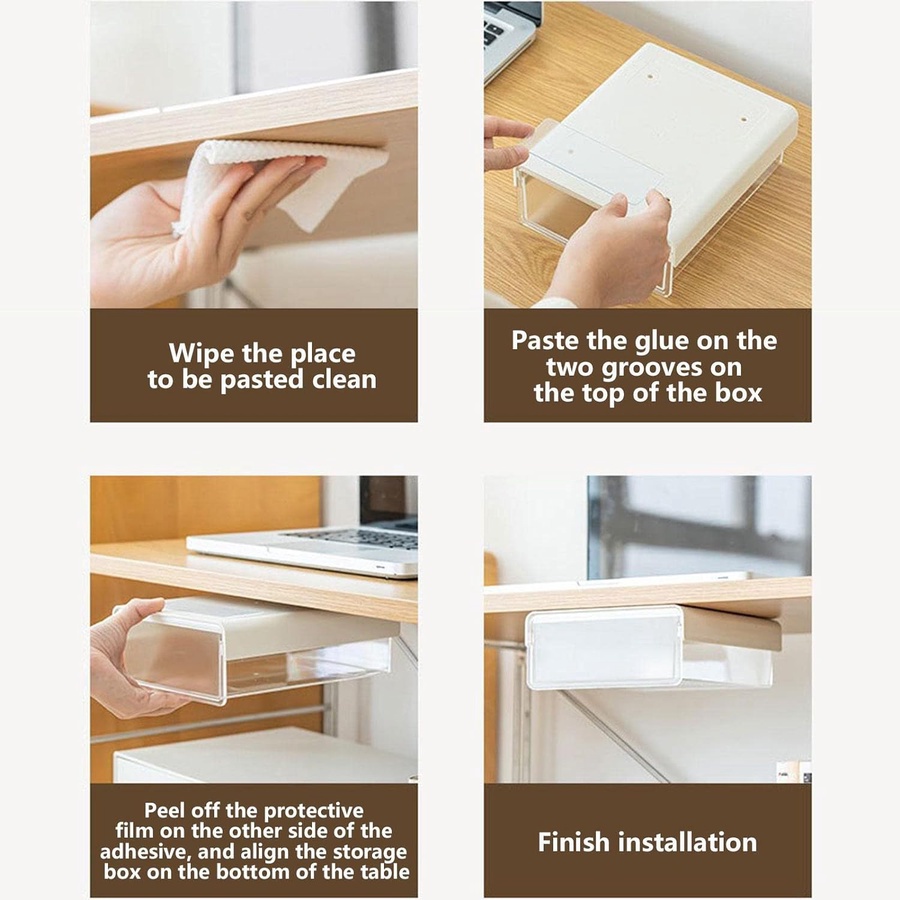 Wipe the place to be pasted clean

Paste the glue on the two grooves on the top of the box

Peel off the protective film on the other side of the adhesive, and align the storage box on the bottom of the table

Finish installation