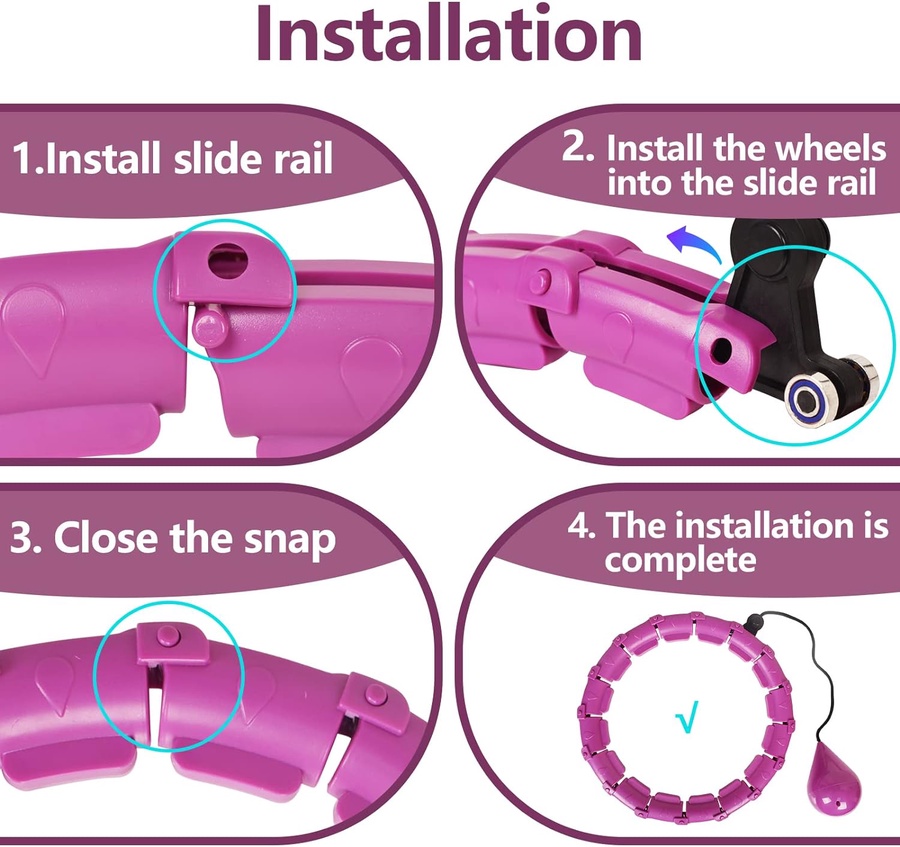 Installation

1.Install slide rail

2. Install the wheels into the slide rail

3. Close the snap

4. The installation is complete

√