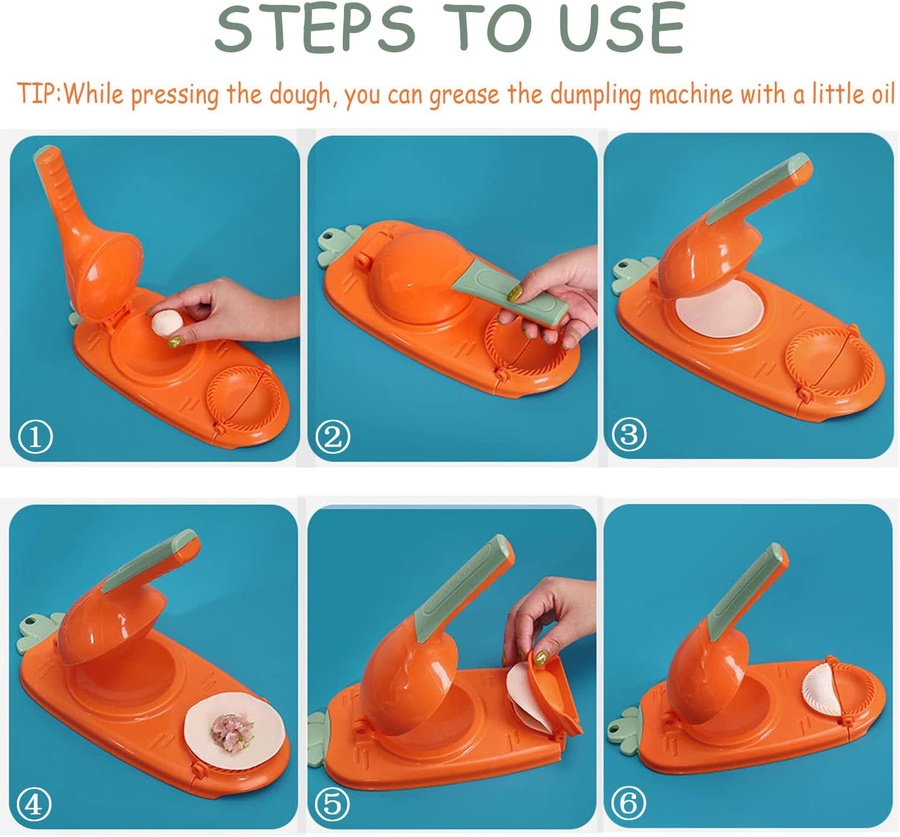 STEPS TO USE

TIP:While pressing the dough, you can grease the dumpling machine with a little oil

①

②

③

④

⑤

⑥