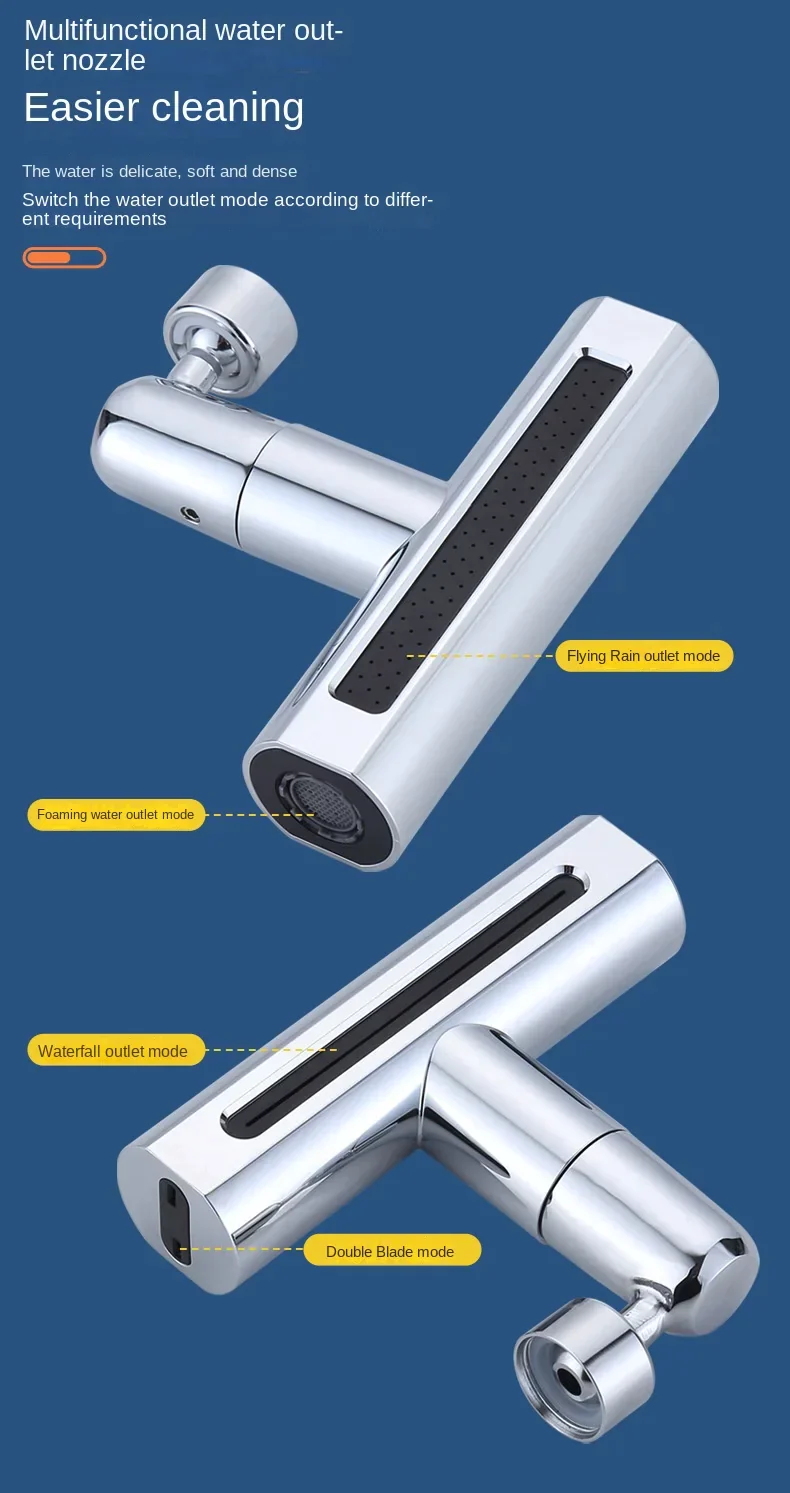 Multifunctional water outlet nozzle
Easier cleaning

The water is delicate, soft and dense
Switch the water outlet mode according to different requirements

Flying Rain outlet mode

Foaming water outlet mode

Waterfall outlet mode

Double Blade mode