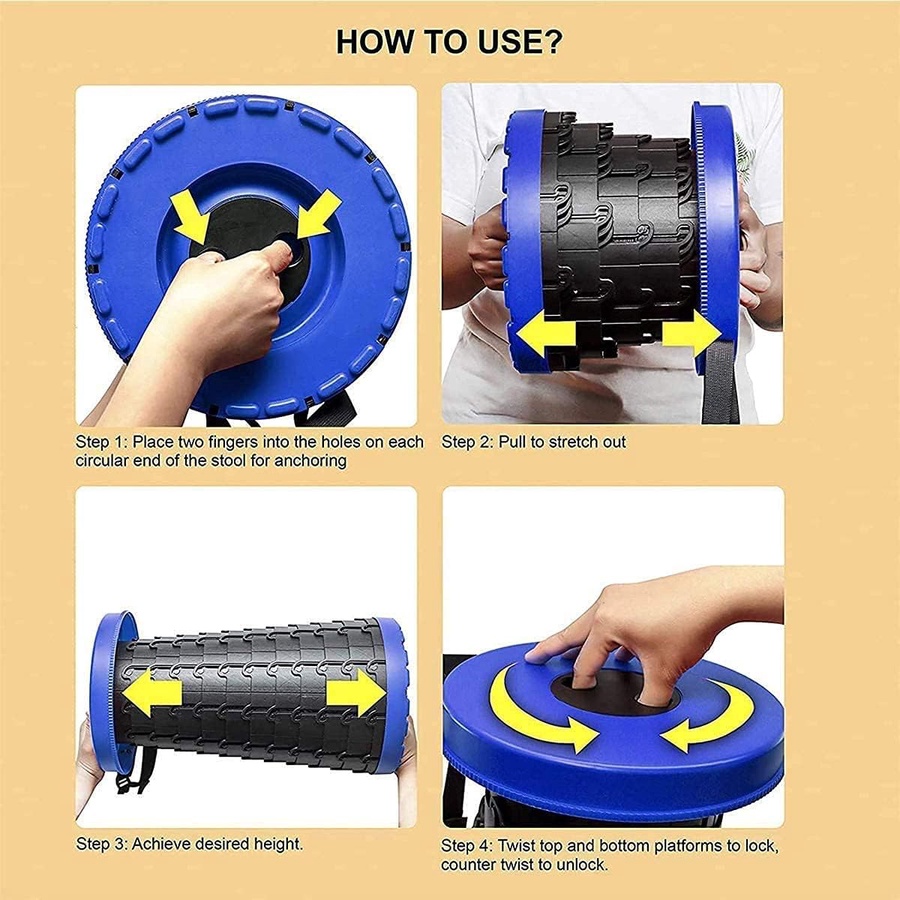 HOW TO USE?

Step 1: Place two fingers into the holes on each circular end of the stool for anchoring

Step 2: Pull to stretch out

Step 3: Achieve desired height.

Step 4: Twist top and bottom platforms to lock, counter twist to unlock.