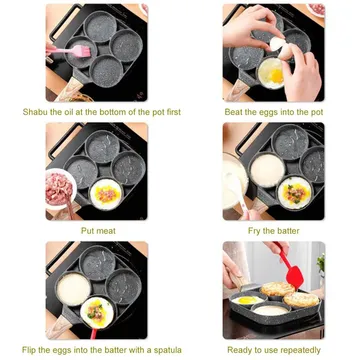 Shabu the oil at the bottom of the pot first

Beat the eggs into the pot

Put meat

Fry the batter

Flip the eggs into the batter with a spatula

Ready to use repeatedly