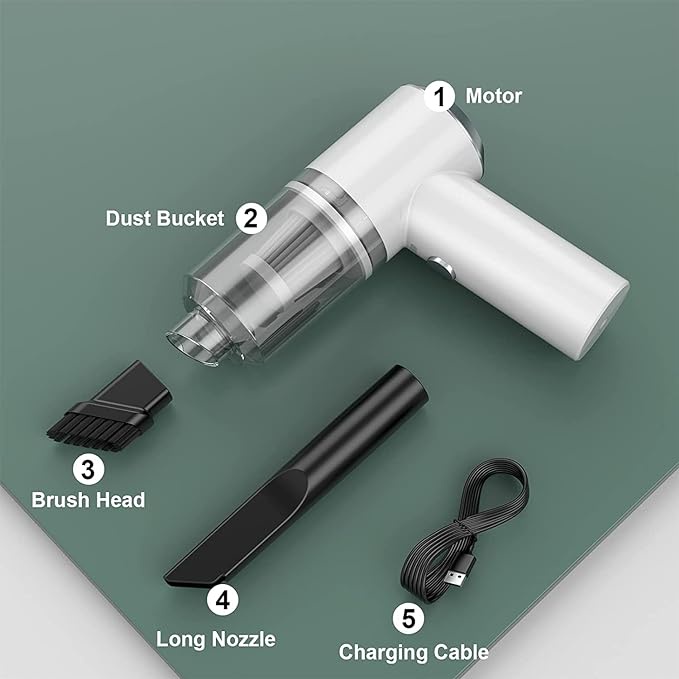 1 Motor

Dust Bucket 2

3
Brush Head

4
Long Nozzle

5
Charging Cable