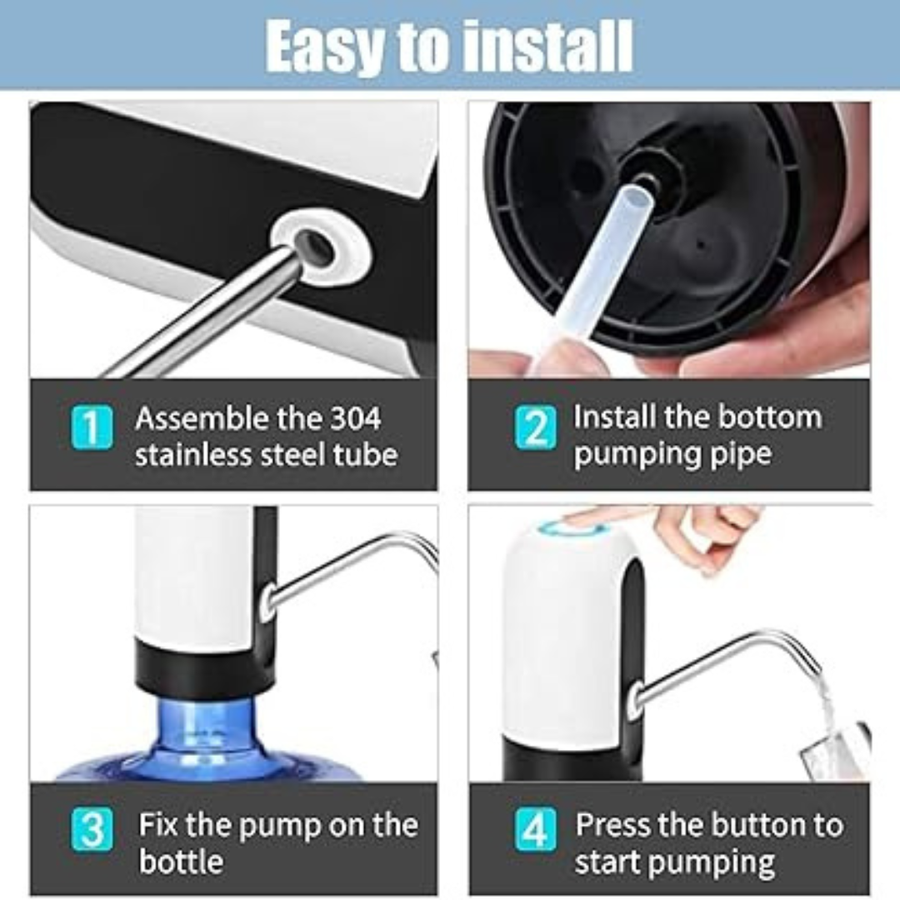 Easy to install

1 Assemble the 304 stainless steel tube

2 Install the bottom pumping pipe

3 Fix the pump on the bottle

4 Press the button to start pumping