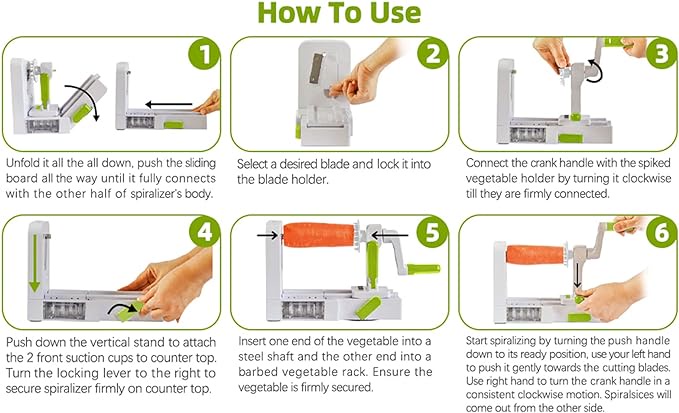 How To Use

1

Unfold it all the all down, push the sliding board all the way until it fully connects with the other half of spiralizer's body.

2

Select a desired blade and lock it into the blade holder.

3

Connect the crank handle with the spiked vegetable holder by turning it clockwise till they are firmly connected.

4

Push down the vertical stand to attach the 2 front suction cups to counter top. Turn the locking lever to the right to secure spiralizer firmly on counter top.

5

Insert one end of the vegetable into a steel shaft and the other end into a barbed vegetable rack. Ensure the vegetable is firmly secured.

6

Start spiralizing by turning the push handle down to its ready position, use your left hand to push it gently towards the cutting blades. Use right hand to turn the crank handle in a consistent clockwise motion. Spiralsices will come out from the other side.