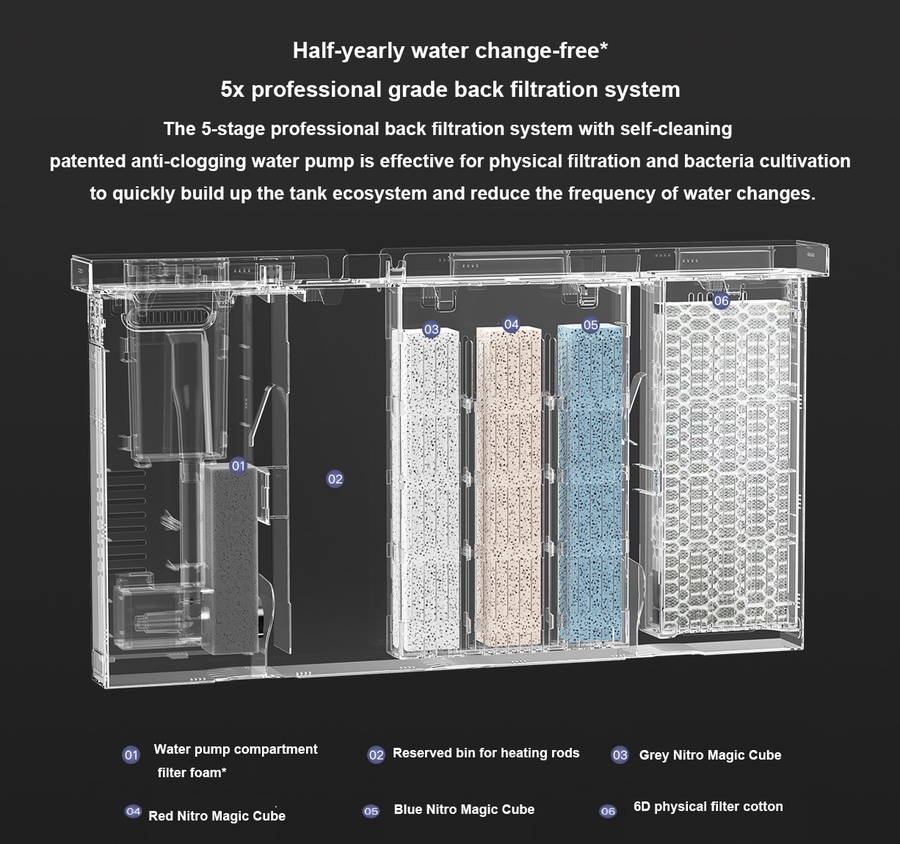 Half-yearly water change-free*

5x professional grade back filtration system

The 5-stage professional back filtration system with self-cleaning patented anti-clogging water pump is effective for physical filtration and bacteria cultivation to quickly build up the tank ecosystem and reduce the frequency of water changes.

06

03

04

05

01

02

01 Water pump compartment filter foam*

02 Reserved bin for heating rods

03 Grey Nitro Magic Cube

04 Red Nitro Magic Cube

05 Blue Nitro Magic Cube

06 6D physical filter cotton