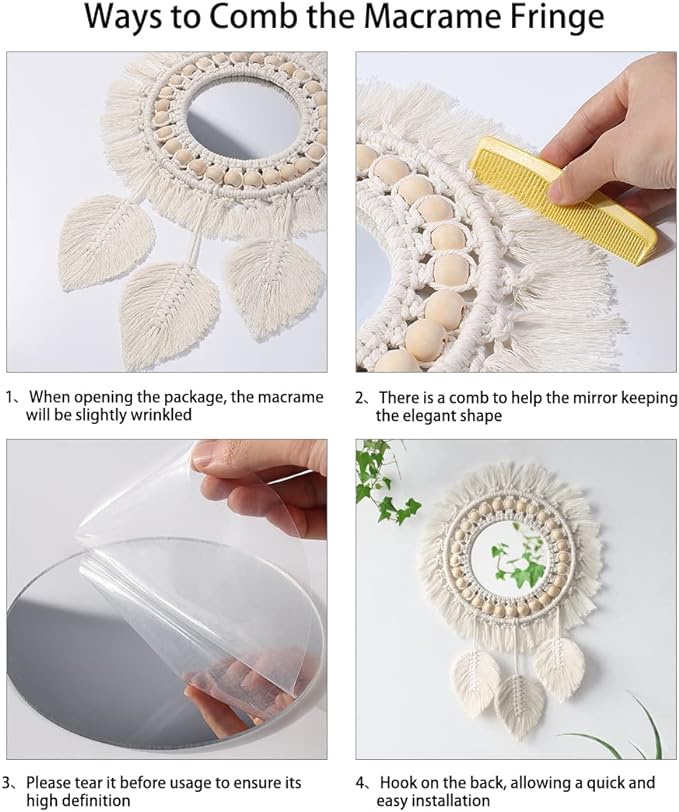 Ways to Comb the Macrame Fringe

1、When opening the package, the macrame will be slightly wrinkled

2、There is a comb to help the mirror keeping the elegant shape

3、Please tear it before usage to ensure its high definition

4、Hook on the back, allowing a quick and easy installation