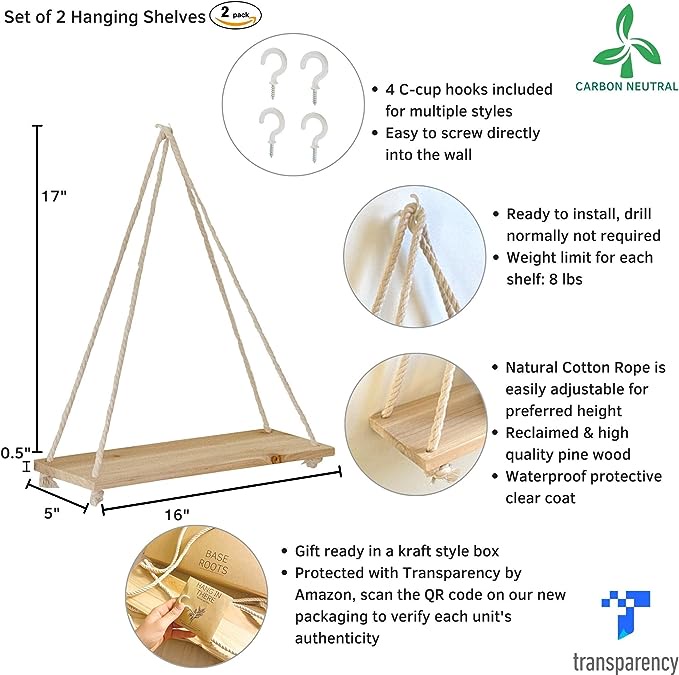 Set of 2 Hanging Shelves 2 pack

CARBON NEUTRAL

• 4 C-cup hooks included for multiple styles
• Easy to screw directly into the wall

17"

• Ready to install, drill normally not required
• Weight limit for each shelf: 8 lbs

• Natural Cotton Rope is easily adjustable for preferred height
• Reclaimed & high quality pine wood
• Waterproof protective clear coat

0.5"

5"

16"

BASE ROOTS

HANG IN THERE

• Gift ready in a kraft style box
• Protected with Transparency by Amazon, scan the QR code on our new packaging to verify each unit's authenticity

transparency