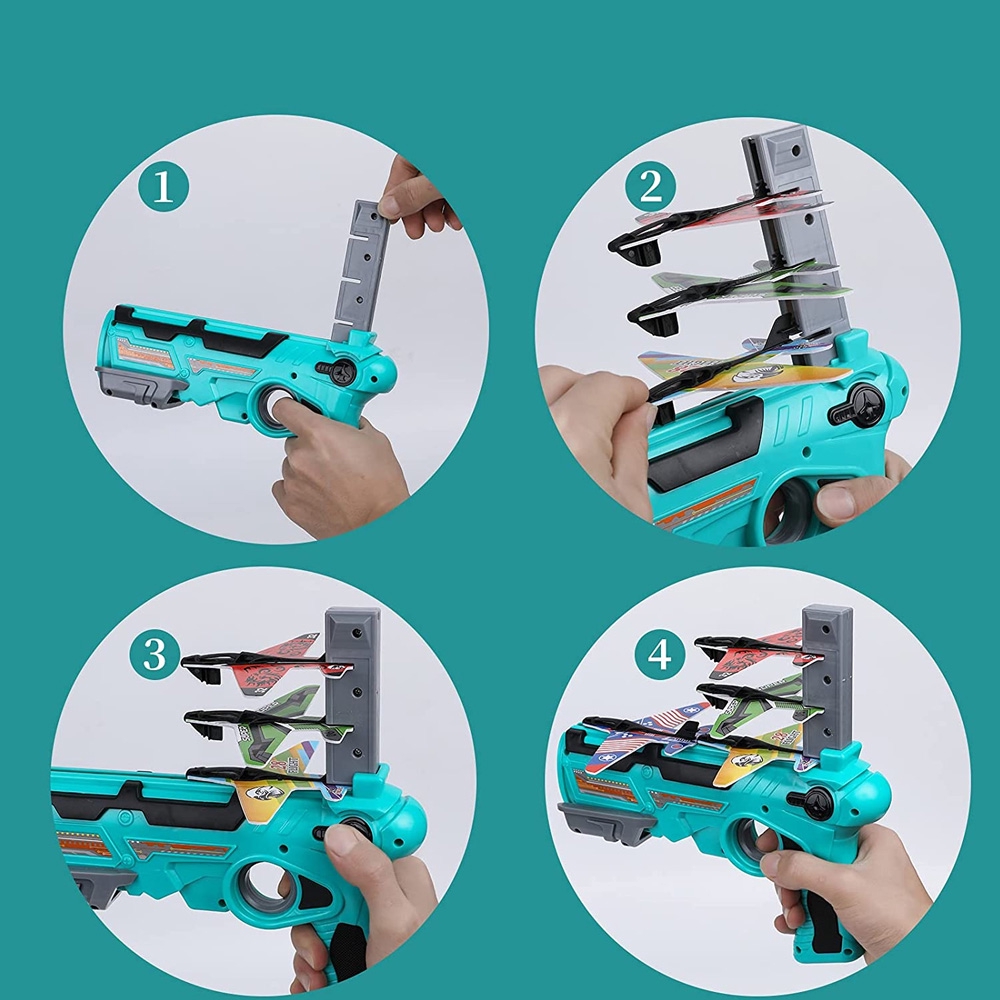 1

2

3

4